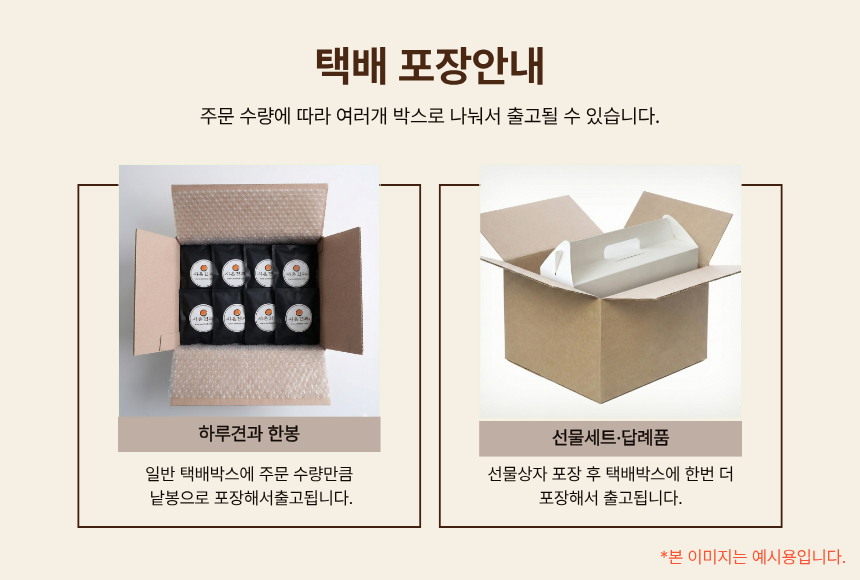 택배 포장안내

주문 수량에 따라 여러개 박스로 나눠서 출고될 수 있습니다.

하루견과 한봉

일반 택배박스에 주문 수량만큼 낱봉으로 포장해서출고됩니다.

선물세트·답례품

선물상자 포장 후 택배박스에 한번 더 포장해서 출고됩니다.

*본 이미지는 예시용입니다.